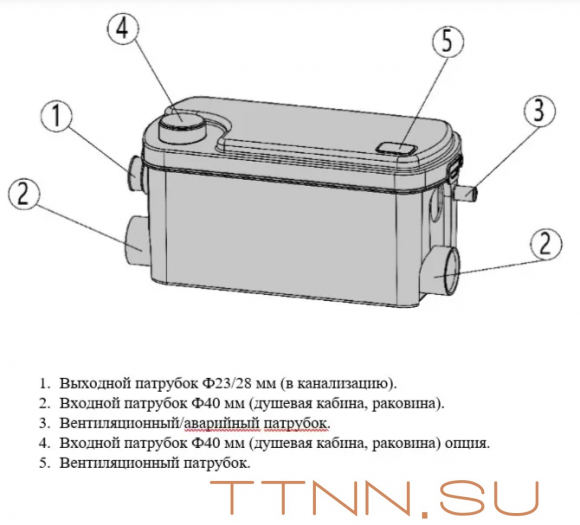 4

5

1

3

2

2

1. Выходной патрубок Ф23/28 мм (в канализацию).
2. Входной патрубок Ф40 мм (душевая кабина, раковина).
3. Вентиляционный/аварийный патрубок.
4. Входной патрубок Ф40 мм (душевая кабина, раковина) опция.
5. Вентиляционный патрубок.

TTNN.SU